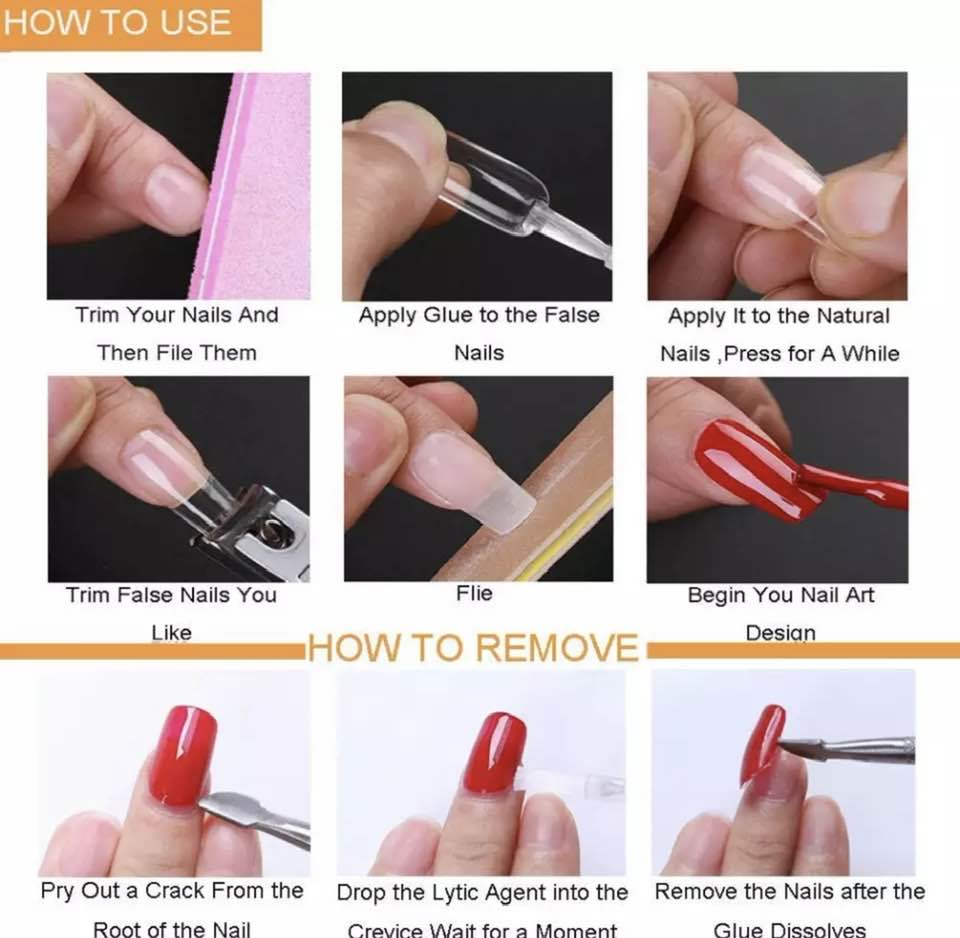 HOW TO USE

Trim Your Nails And Then File Them

Apply Glue to the False Nails

Apply It to the Natural Nails ,Press for A While

Trim False Nails You Like

Flie

Begin You Nail Art Design

HOW TO REMOVE

Pry Out a Crack From the Root of the Nail

Drop the Lytic Agent into the Crevice Wait for a Moment

Remove the Nails after the Glue Dissolves